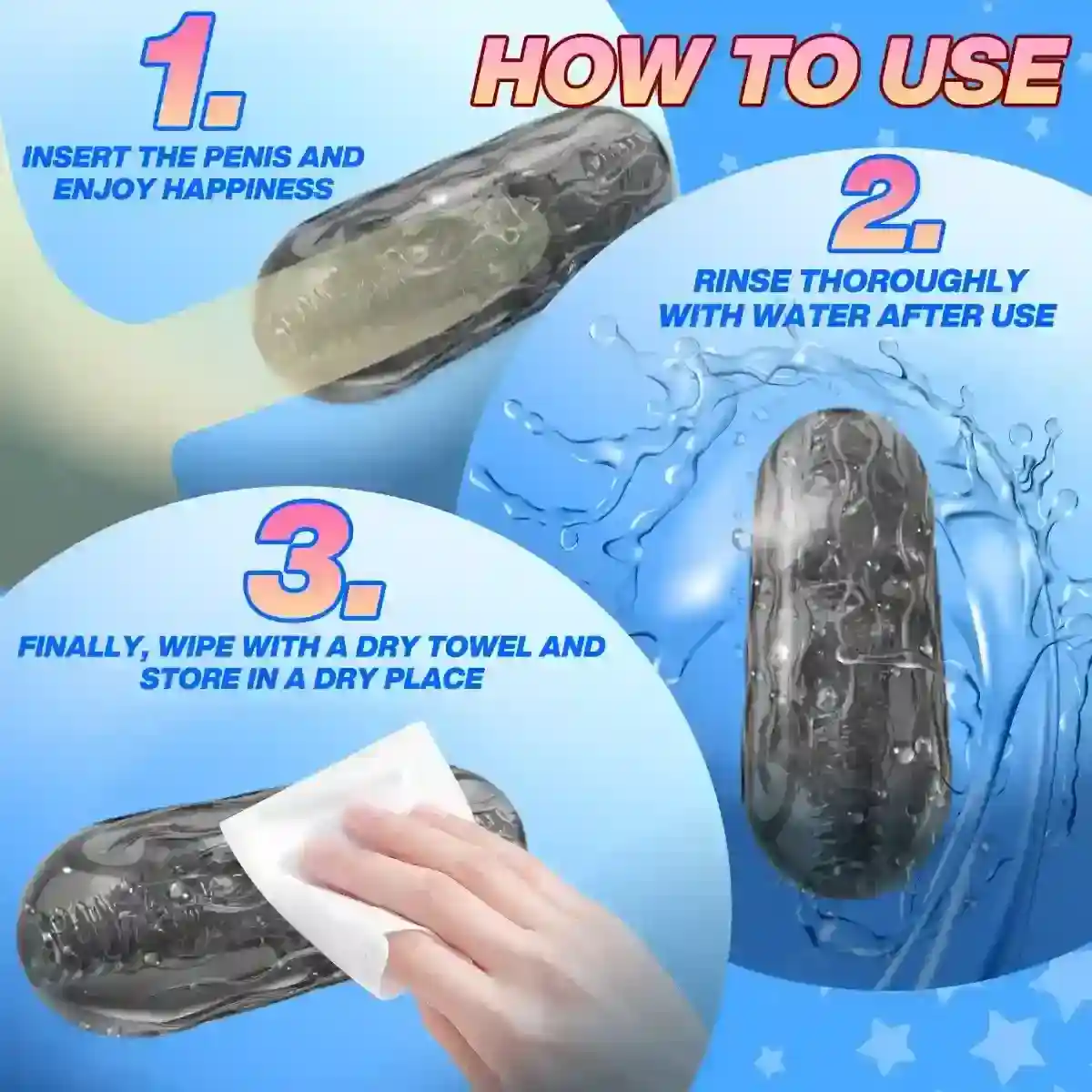 HOW TO USE

1.

INSERT THE PENIS AND ENJOY HAPPINESS

2.

RINSE THOROUGHLY WITH WATER AFTER USE

3.

FINALLY, WIPE WITH A DRY TOWEL AND STORE IN A DRY PLACE