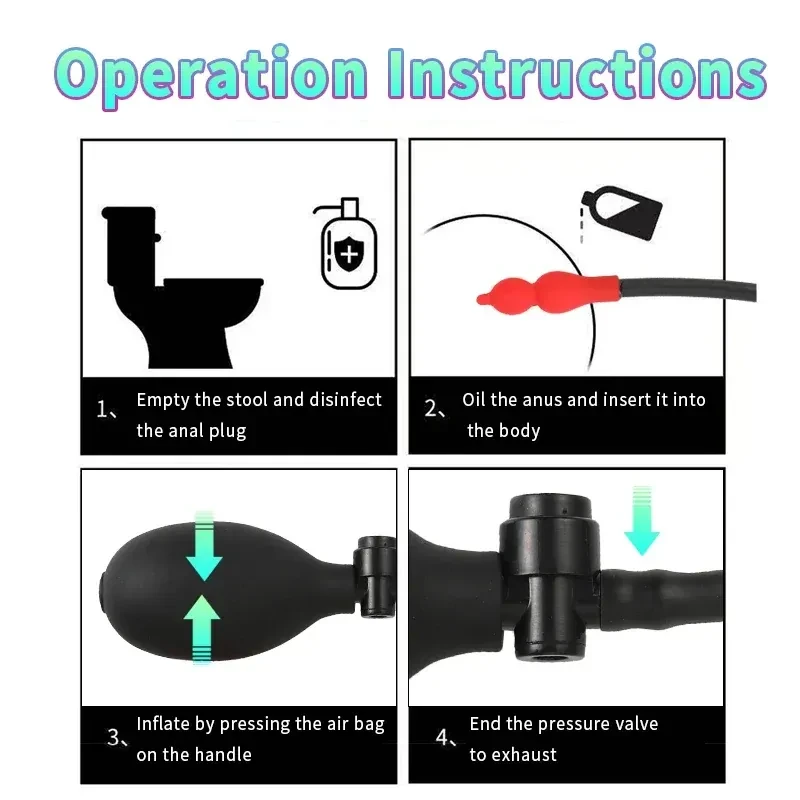 Operation Instructions

1、 Empty the stool and disinfect the anal plug

2、 Oil the anus and insert it into the body

3、 Inflate by pressing the air bag on the handle

4、 End the pressure valve to exhaust