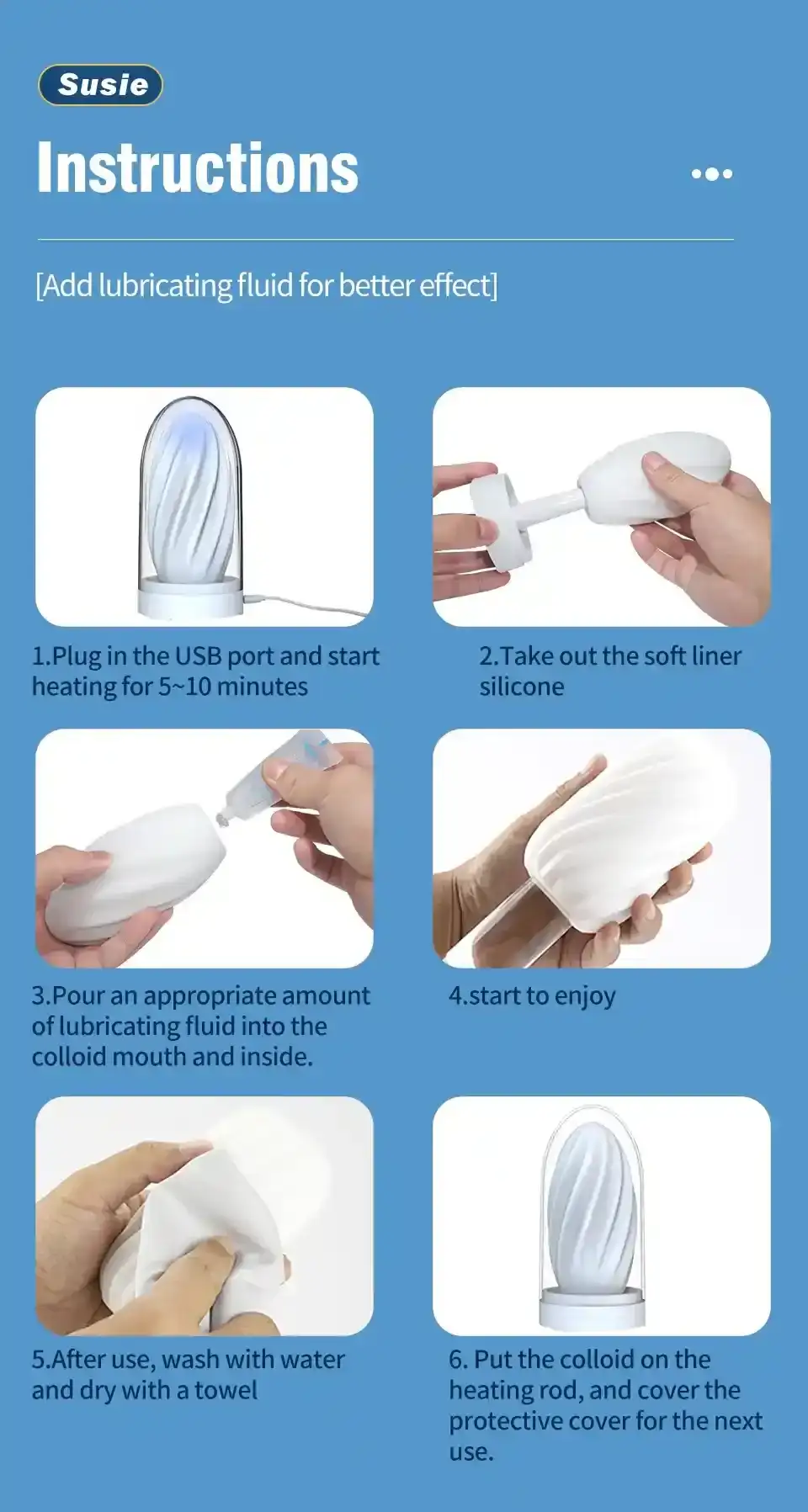 Susie

Instructions

[Add lubricating fluid for better effect]

1.Plug in the USB port and start heating for 5~10 minutes

2.Take out the soft liner silicone

3.Pour an appropriate amount of lubricating fluid into the colloid mouth and inside.

4.start to enjoy

5.After use, wash with water and dry with a towel

6. Put the colloid on the heating rod, and cover the protective cover for the next use.