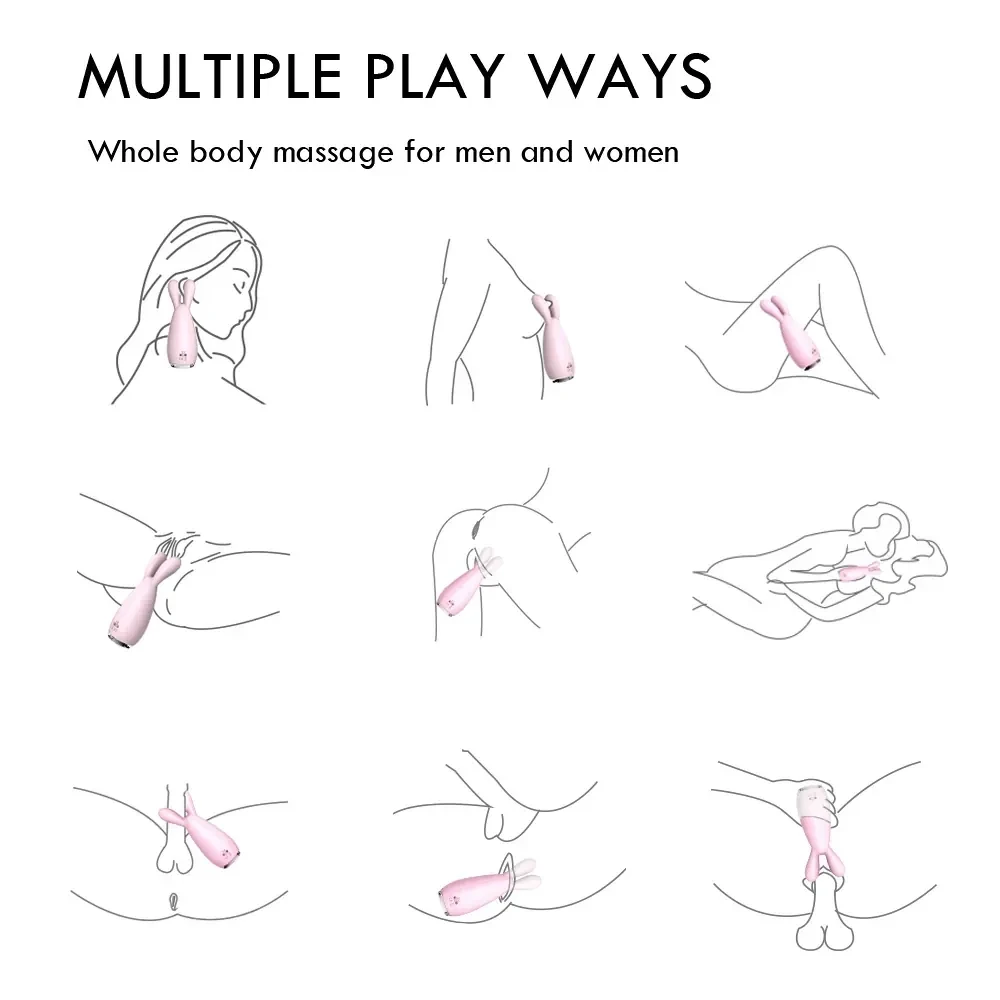 MULTIPLE PLAY WAYS

Whole body massage for men and women