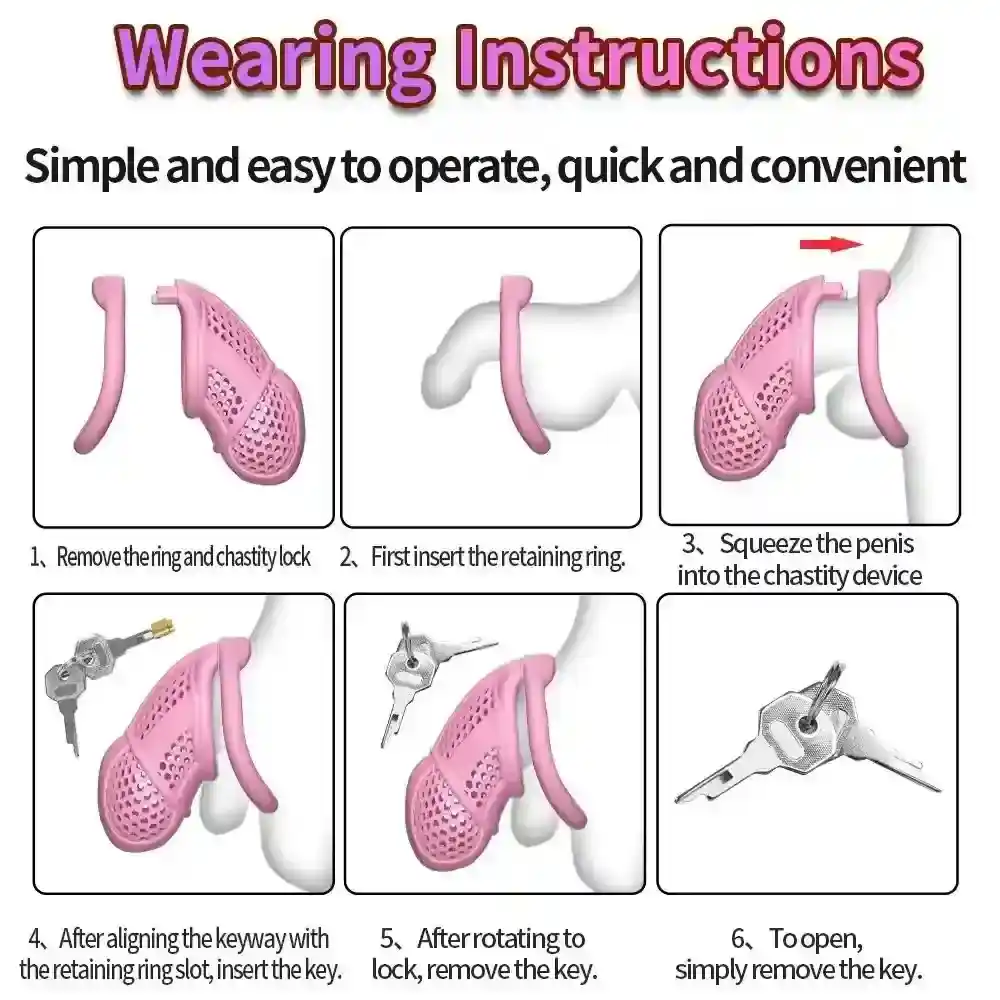 Wearing Instructions

Simple and easy to operate, quick and convenient

1、Remove the ring and chastity lock

2、First insert the retaining ring.

3、Squeeze the penis into the chastity device

4、After aligning the keyway with the retaining ring slot, insert the key.

5、After rotating to lock, remove the key.

6、To open, simply remove the key.