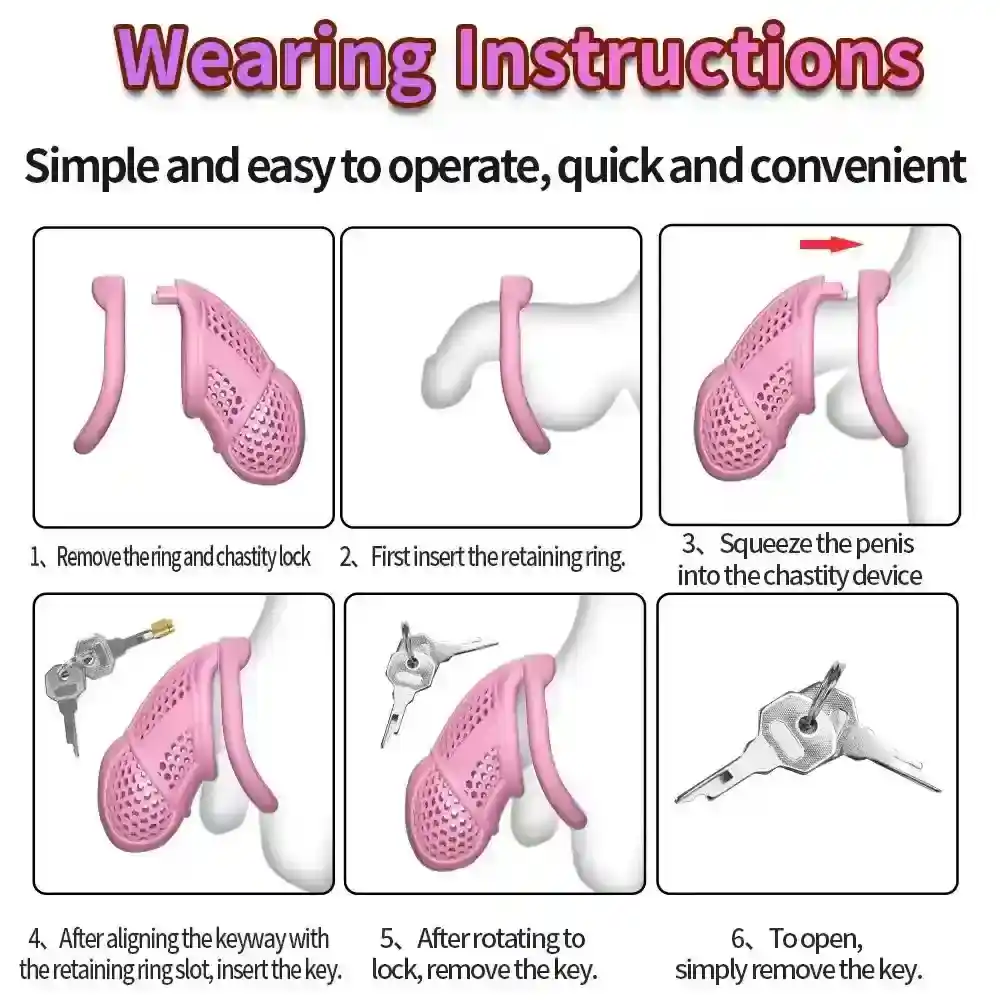 Wearing Instructions

Simple and easy to operate, quick and convenient

1、Remove the ring and chastity lock

2、First insert the retaining ring.

3、Squeeze the penis into the chastity device

4、After aligning the keyway with the retaining ring slot, insert the key.

5、After rotating to lock, remove the key.

6、To open, simply remove the key.